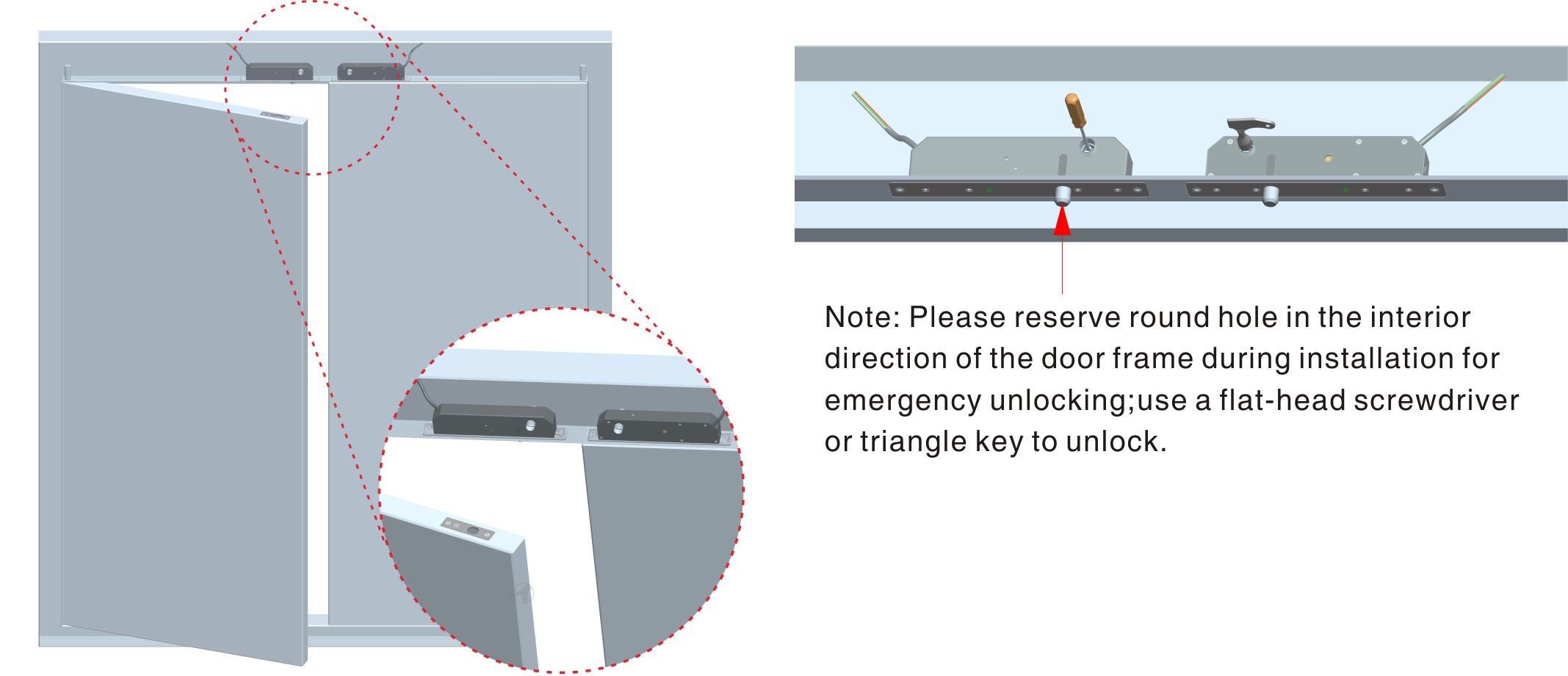 Note: Please reserve round hole in the interior direction of the door frame during installation for emergency unlocking;use a flat-head screwdriver or triangle key to unlock.